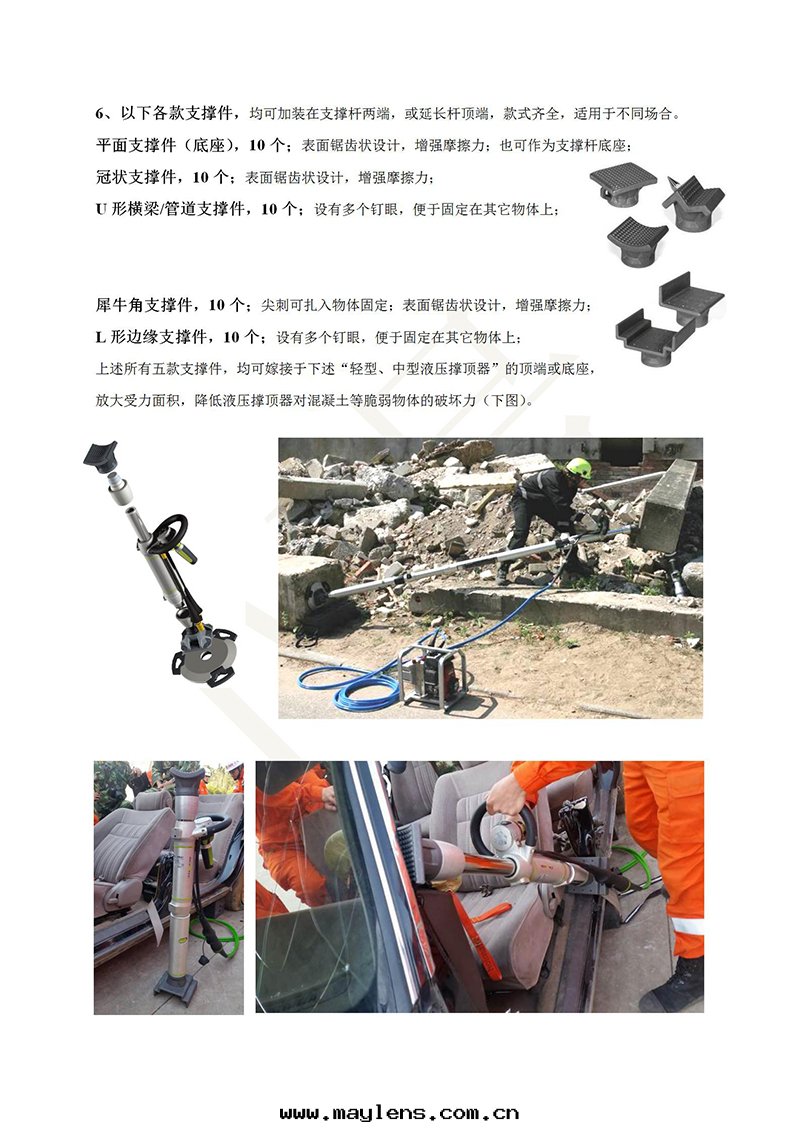 6、以下各款支撑件，均可加装在支撑杆两端，或延长杆顶端，款式齐全，适用于不同场合。

平面支撑件（底座），10 个；表面锯齿状设计，增强摩擦力；也可作为支撑杆底座；

冠状支撑件，10 个；表面锯齿状设计，增强摩擦力；

U 形横梁/管道支撑件，10 个；设有多个钉眼，便于固定在其它物体上；

犀牛角支撑件，10 个；尖刺可扎入物体固定；表面锯齿状设计，增强摩擦力；

L 形边缘支撑件，10 个；设有多个钉眼，便于固定在其它物体上；

上述所有五款支撑件，均可嫁接于下述“轻型、中型液压撑顶器”的顶端或底座，放大受力面积，降低液压撑顶器对混凝土等脆弱物体的破坏力（下图）。

www.maylens.com.cn